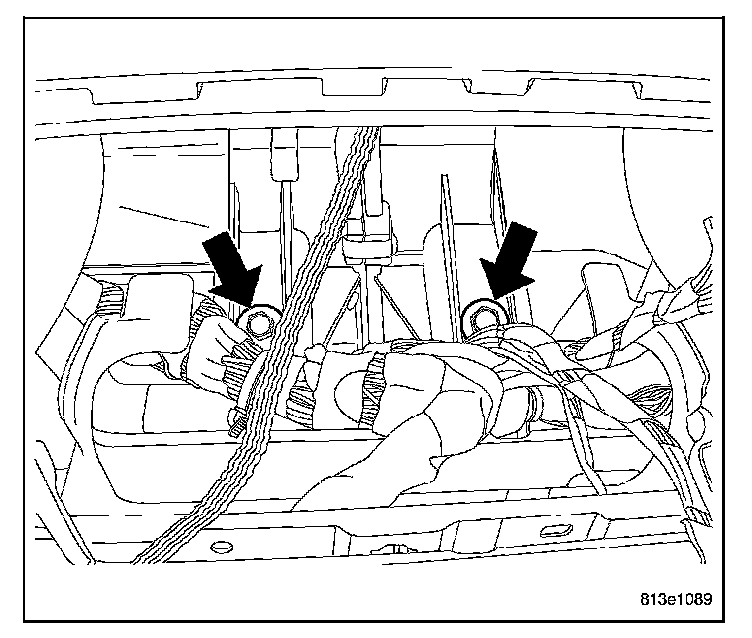 813e1089