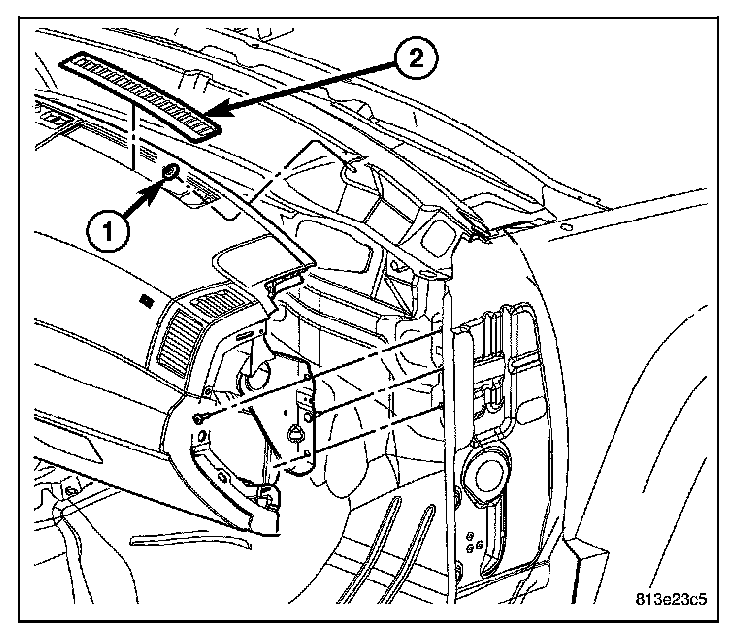 2

1

813e23c5