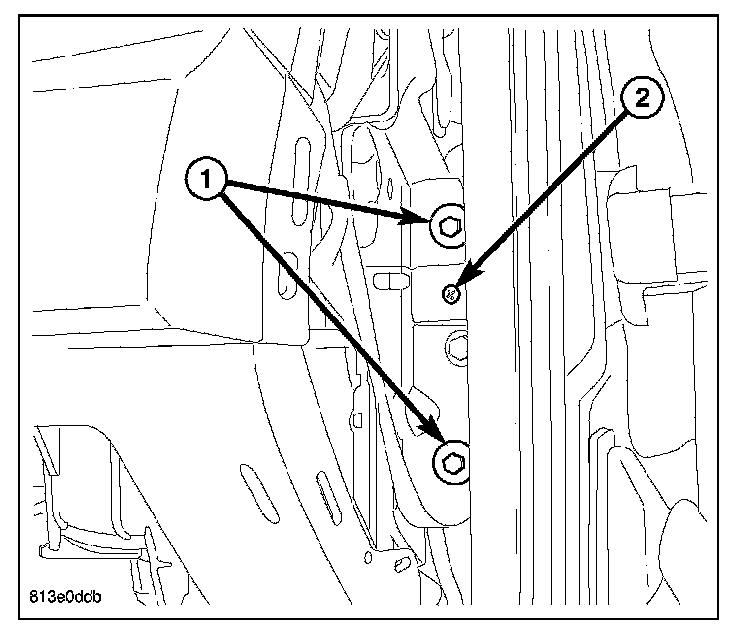 1
2
813e0ddb