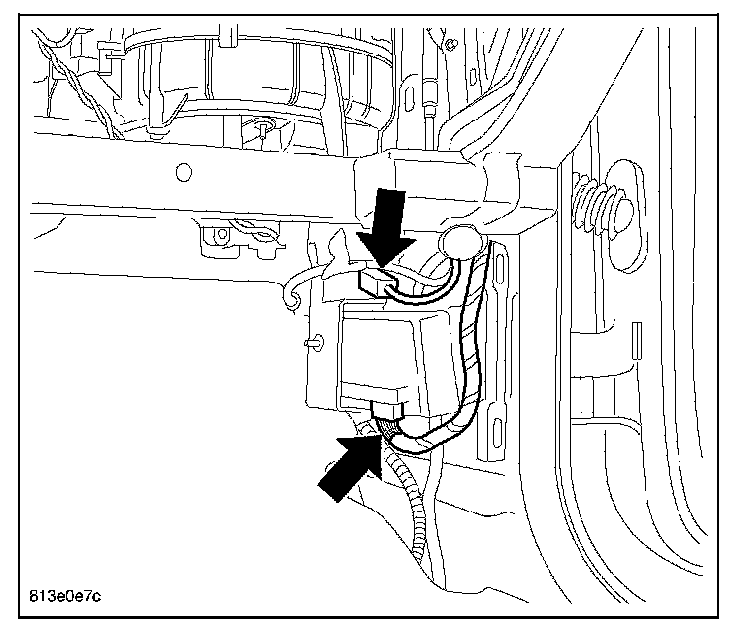 813e0e7c