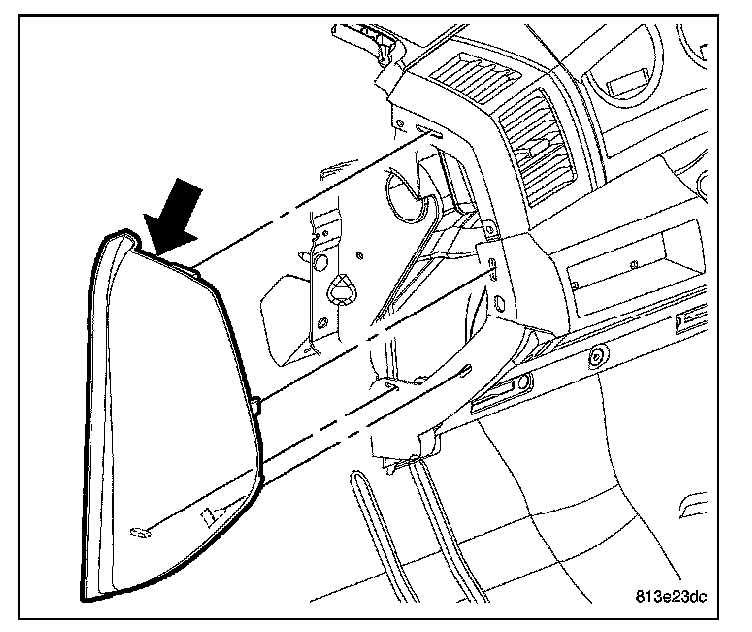 813e23dc