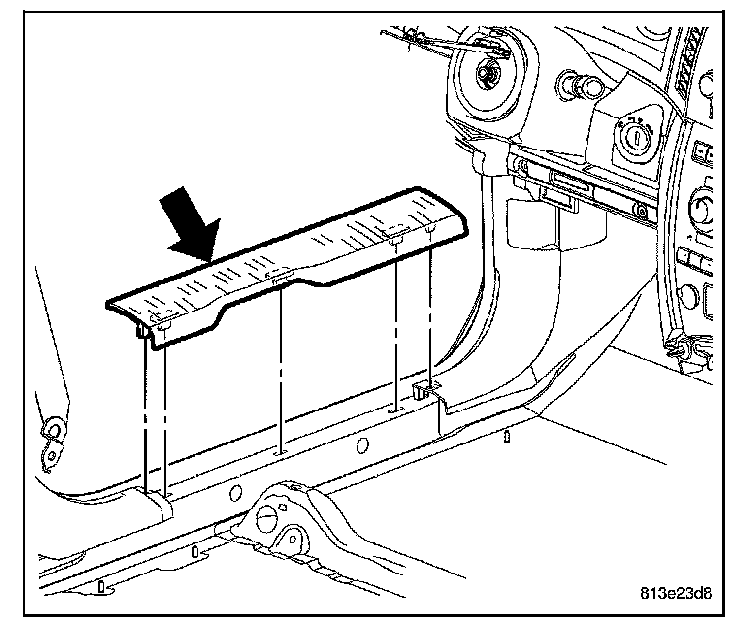 813e23d8