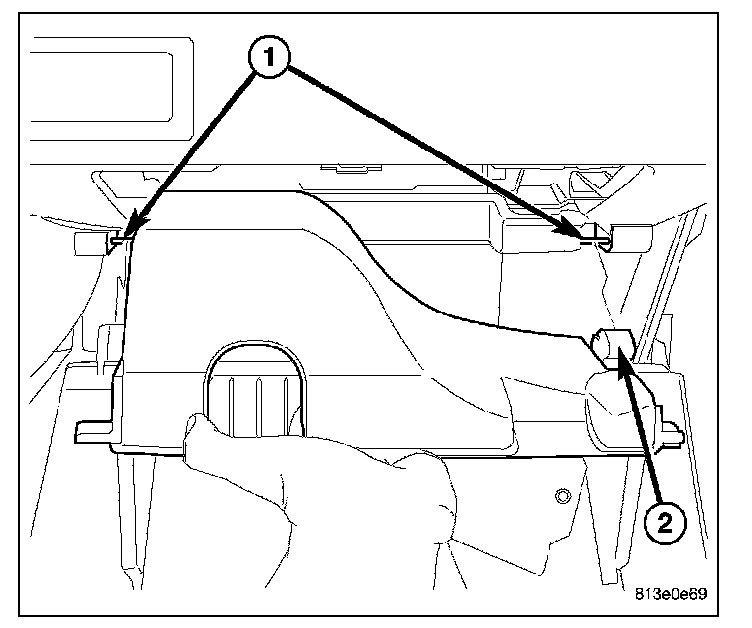 1
2
813e0e69