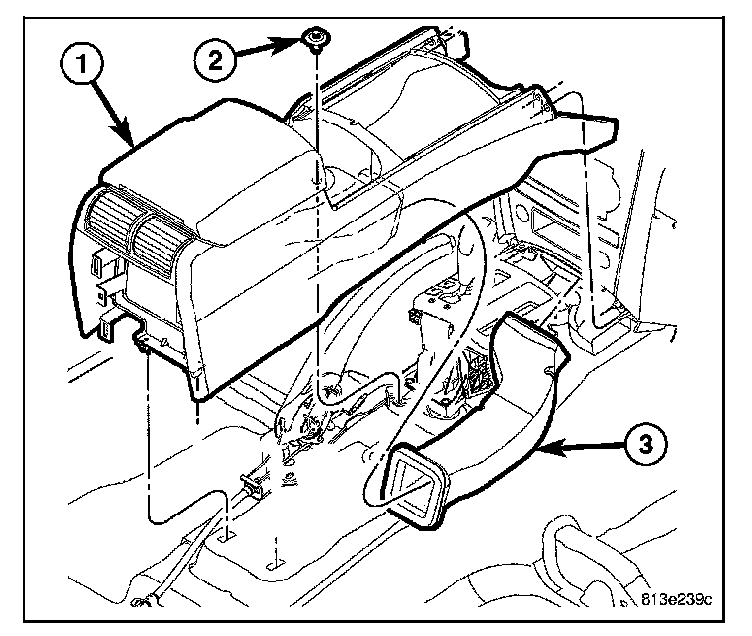 1
2
3
813e239c