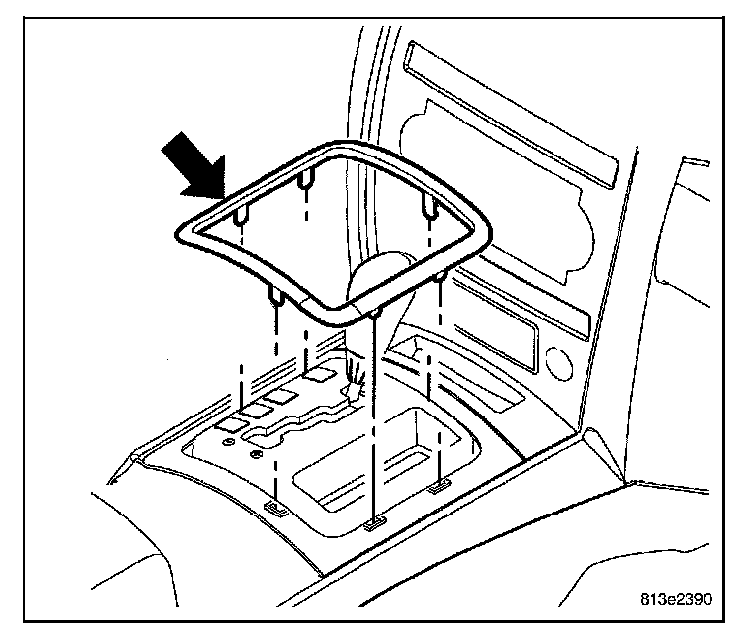 813e2390