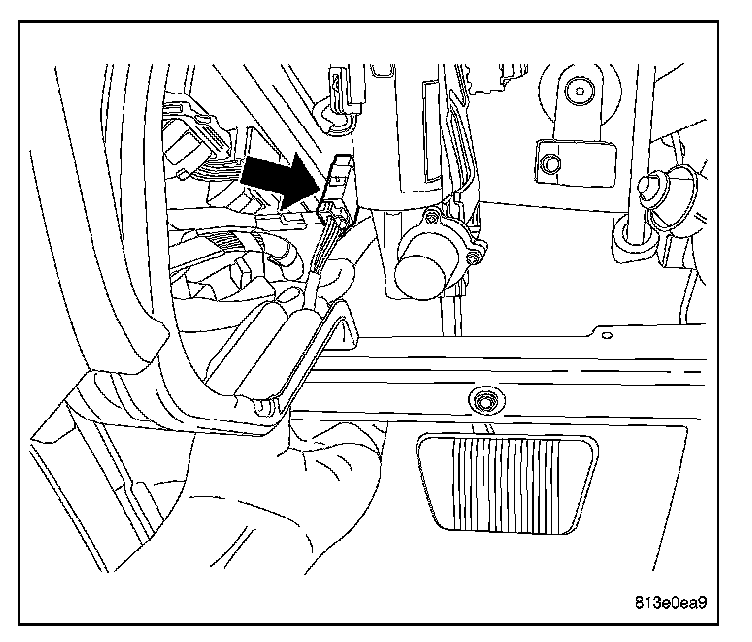 813e0ea9