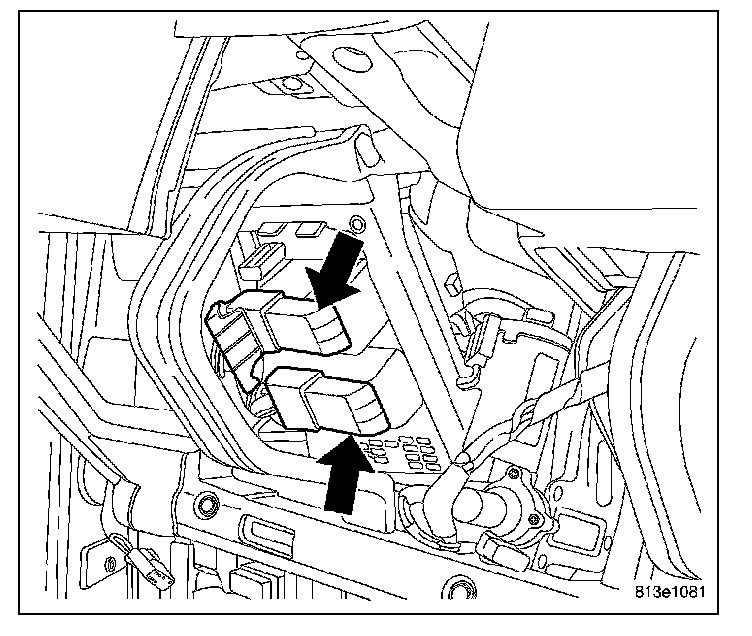 813e1081