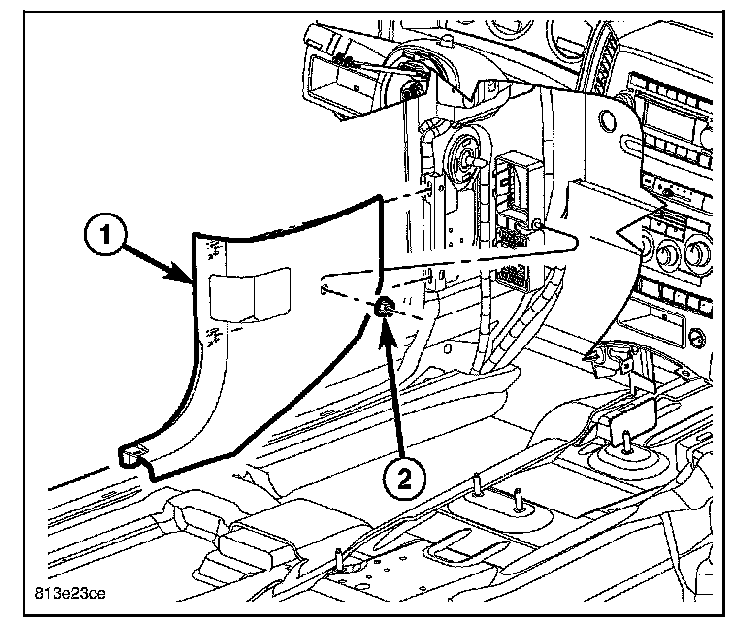 1

2

813e23ce