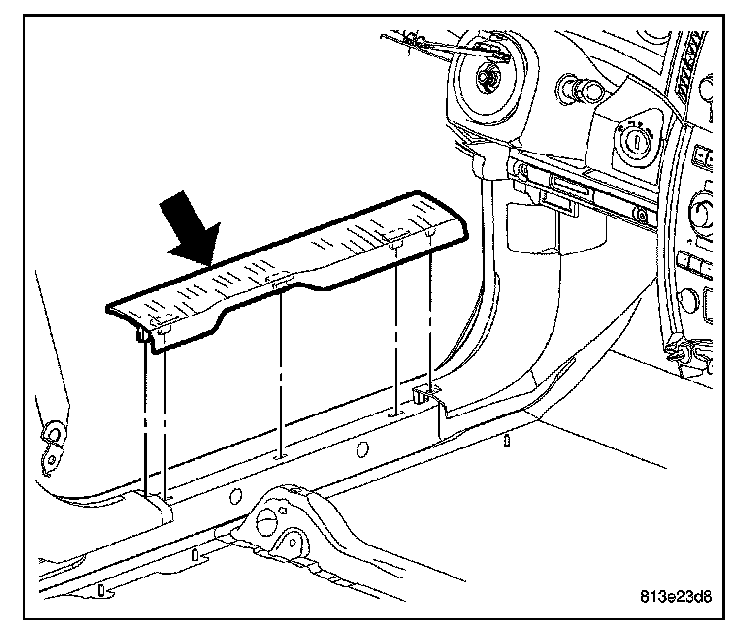 813e23d8