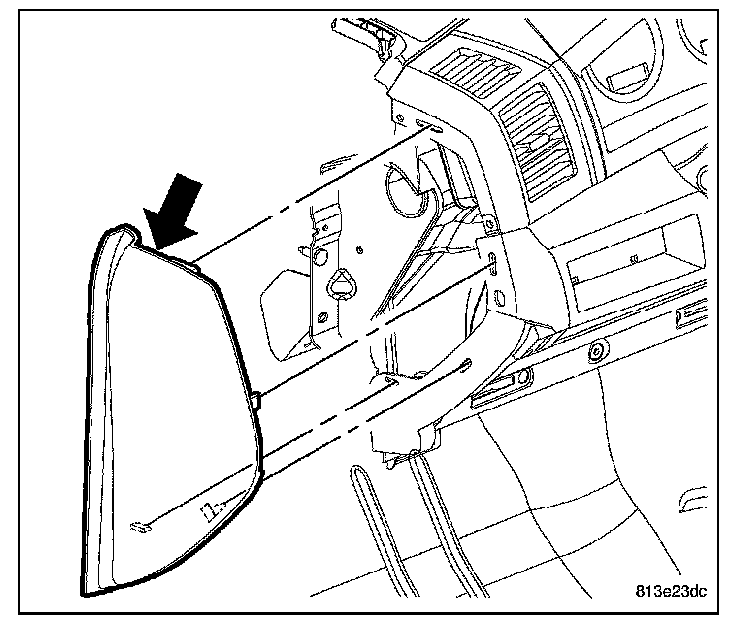 813e23dc