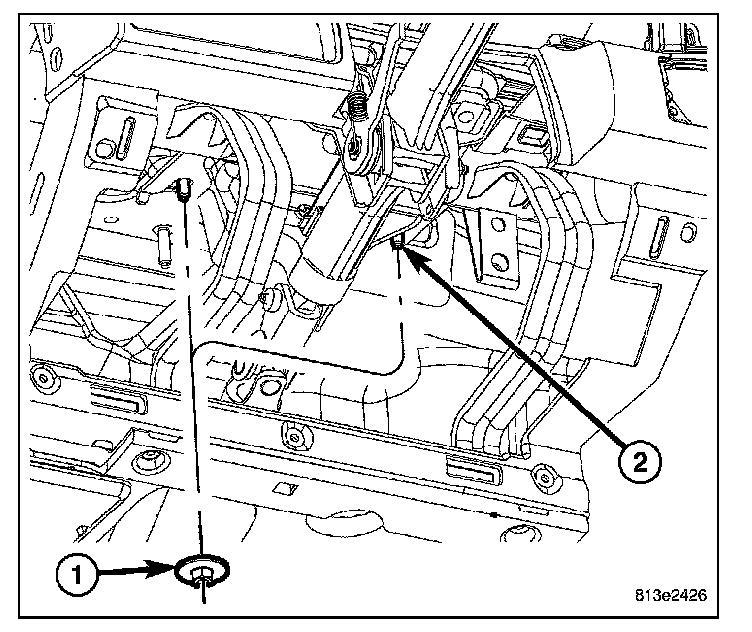 2

1

813e2426