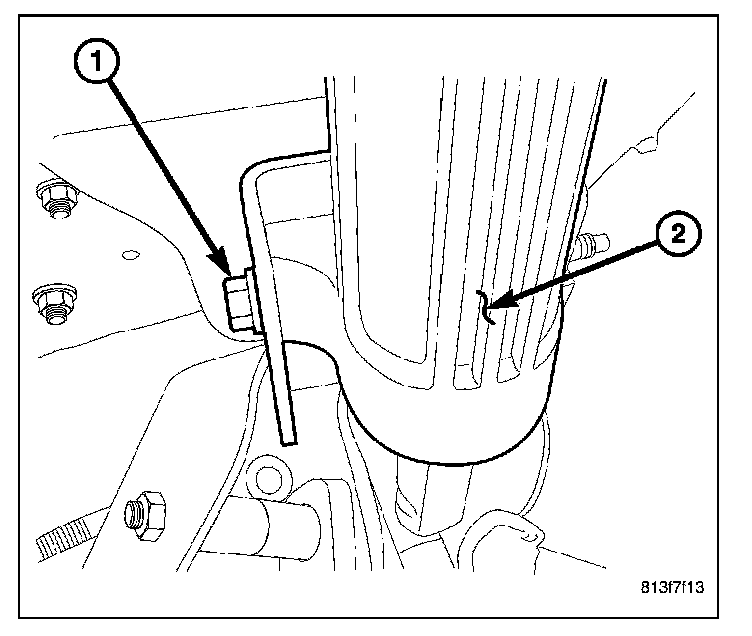 1
2
813f7f13