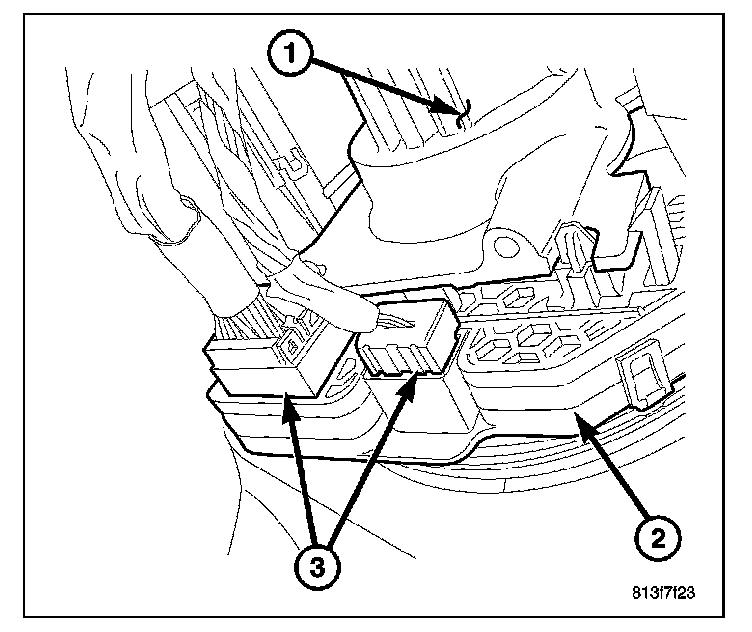 1
2
3
813f7f23