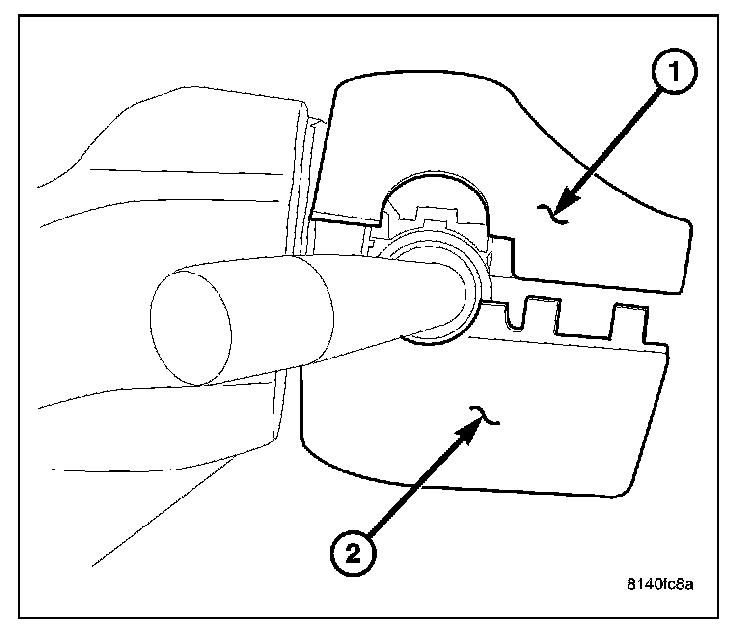 1

2

8140fc8a