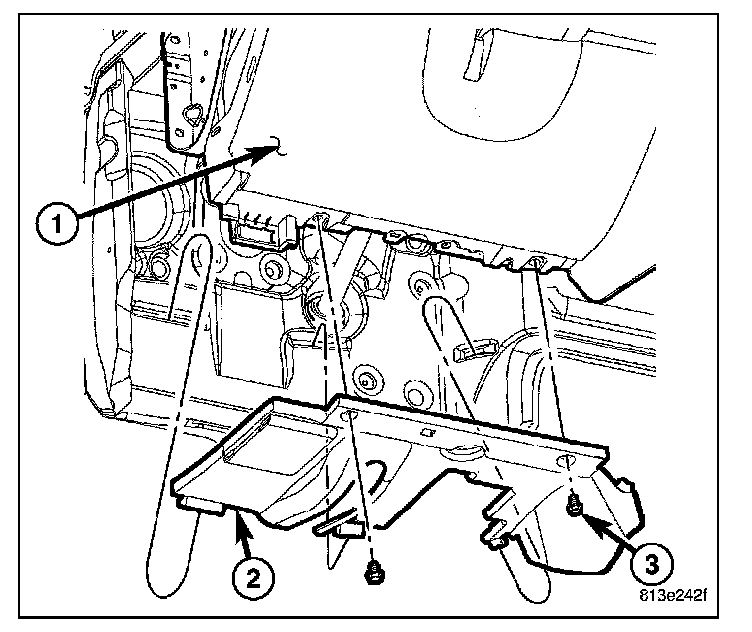 1
2
3
813e242f