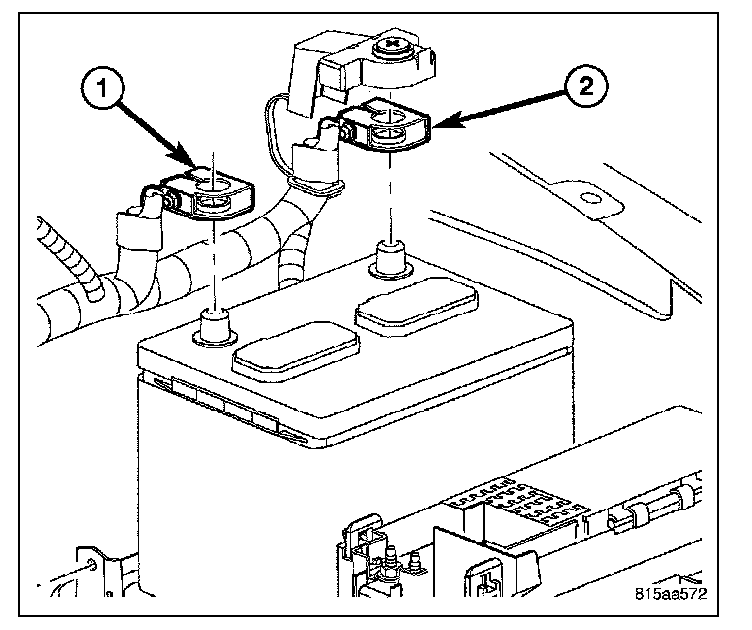 1
2
815aa572