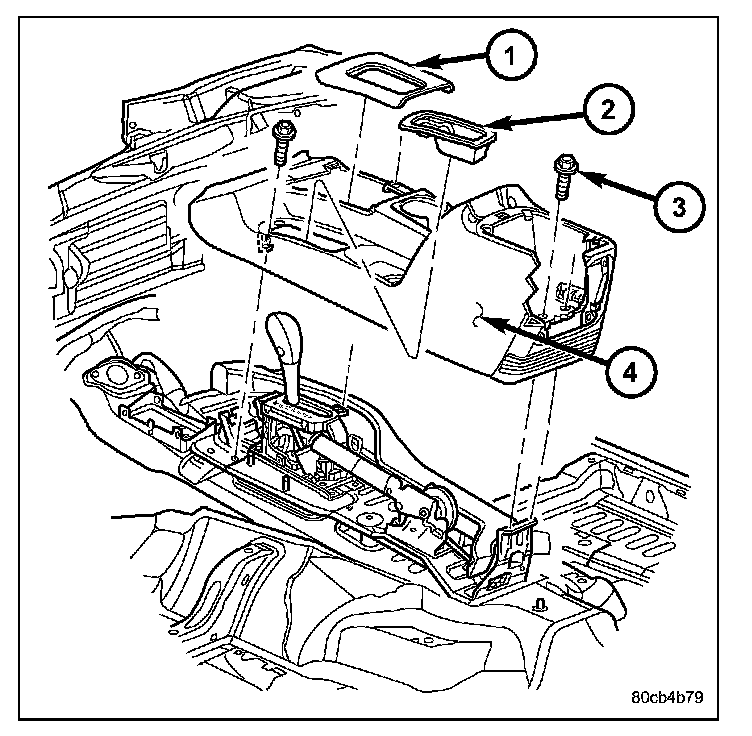 1
2
3
4
80cb4b79