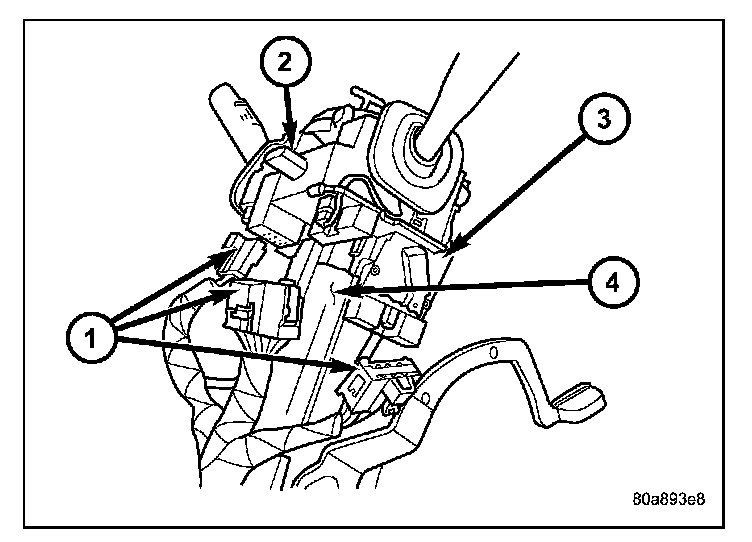 2
3
4
1
80a893e8