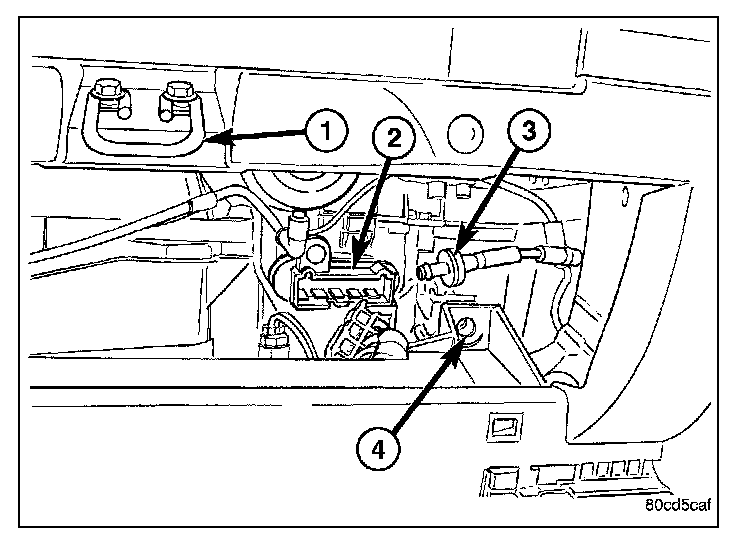 1
2
3
4
80cd5caf