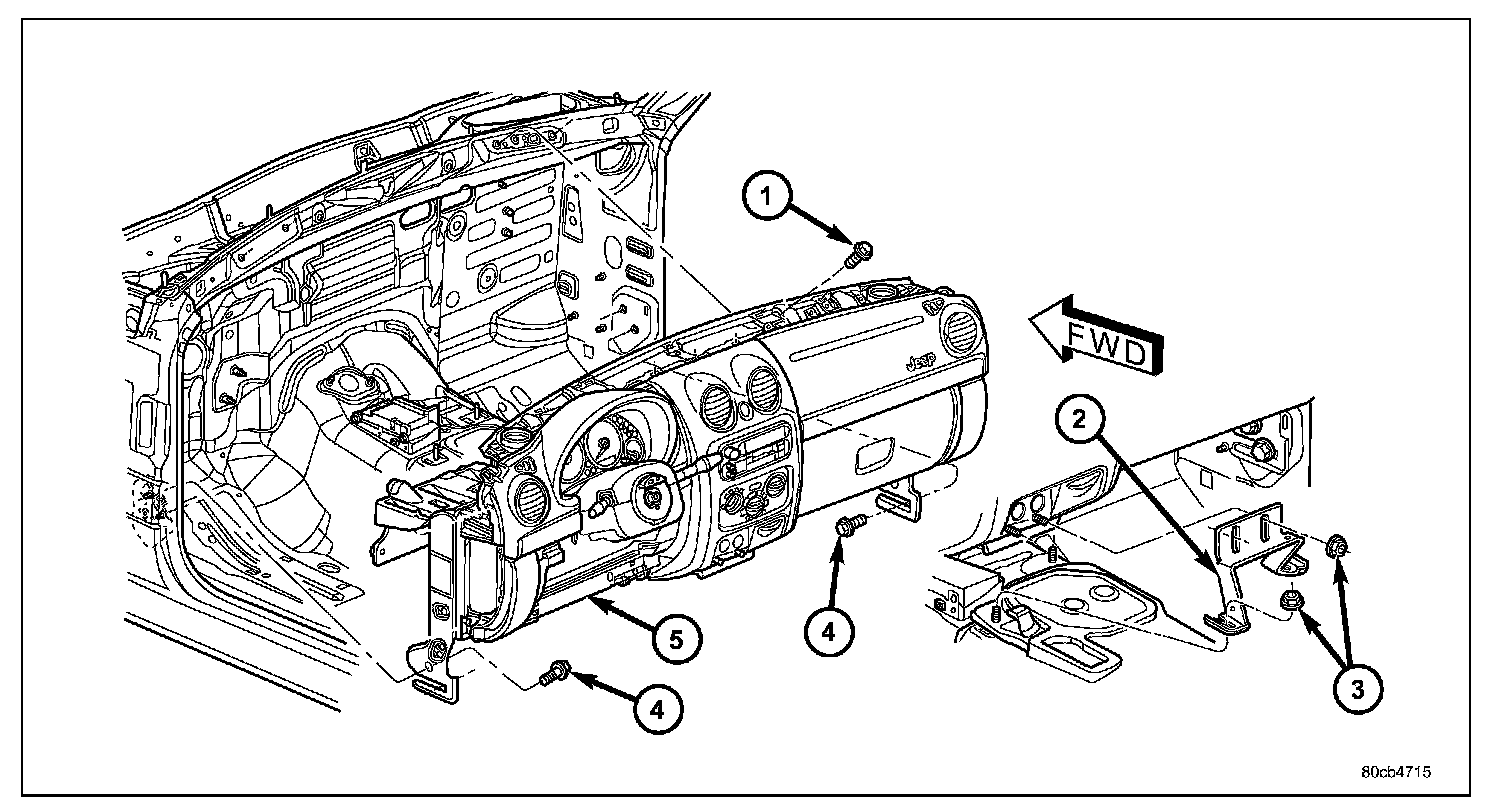 1
FWD
Jeep
2
5
4
4
3
80cb4715