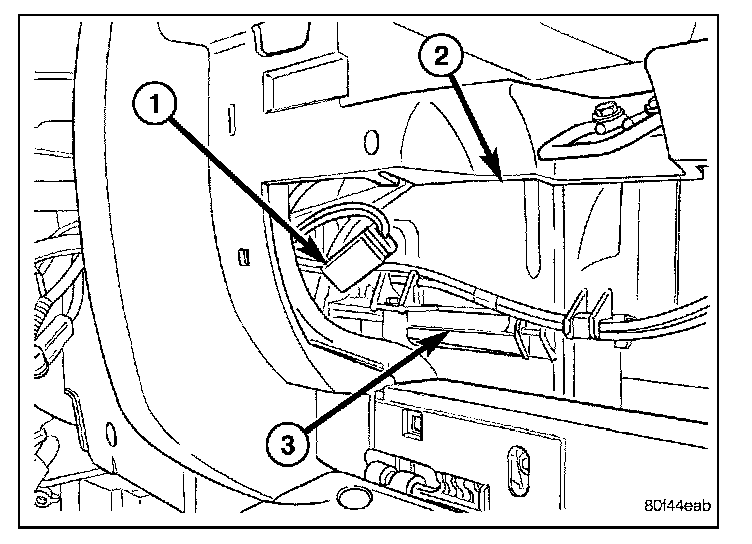 1
2
3
80f44eab