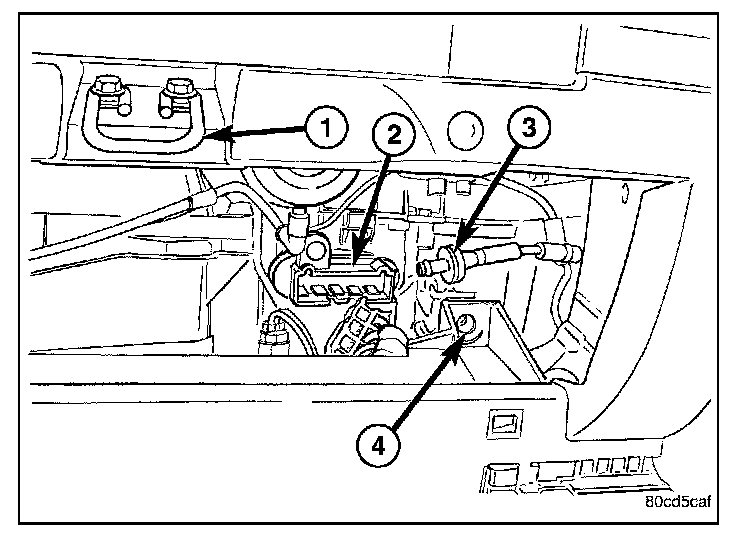 1
2
3
4
80cd5caf