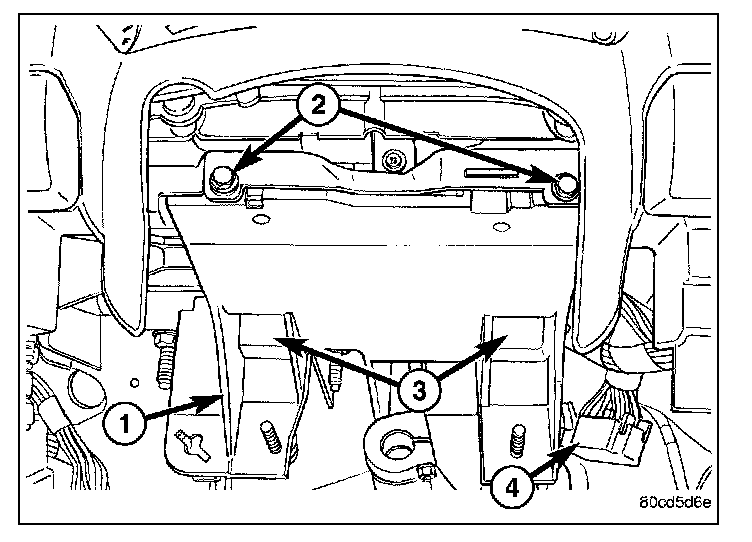 2
3
1
4
80cd5d6e