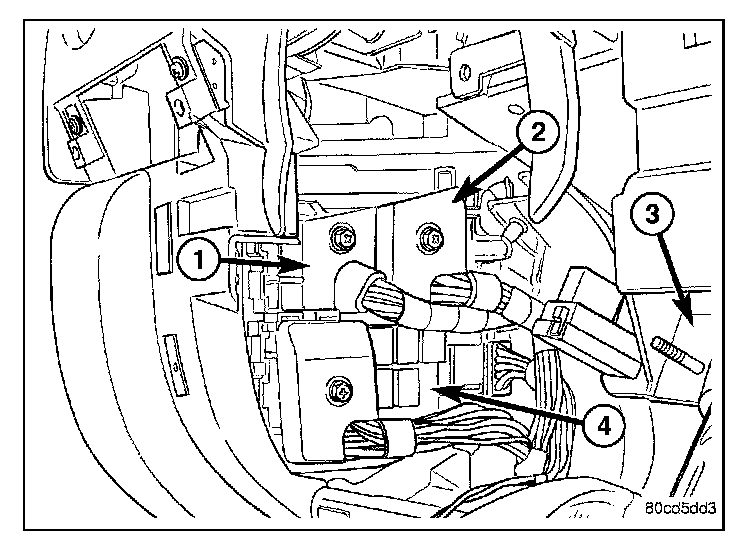 2
3
1
4
80cd5dd3