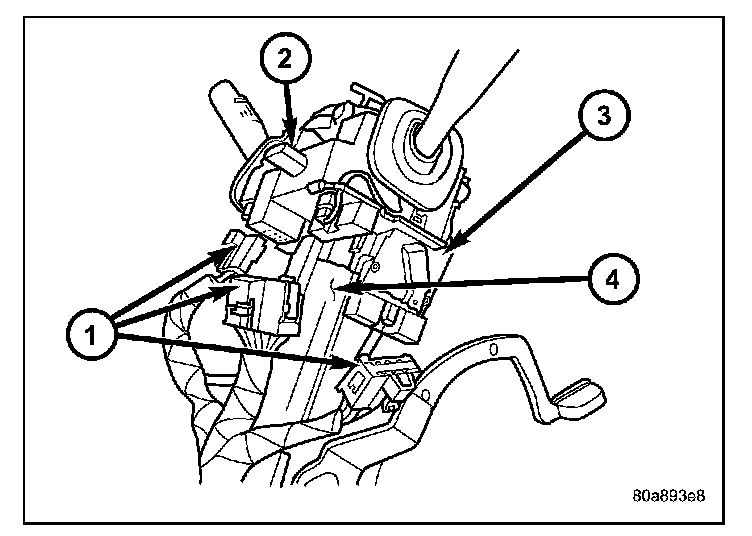 2
3
4
1
80a893e8