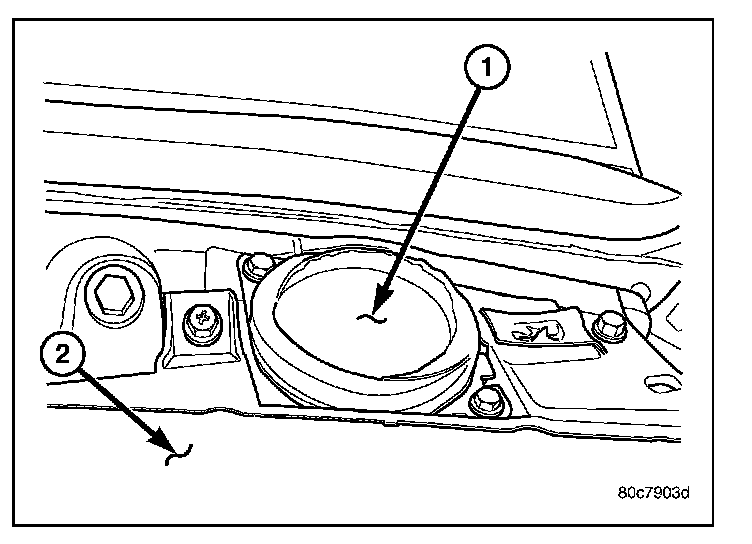 1
2
80c7903d