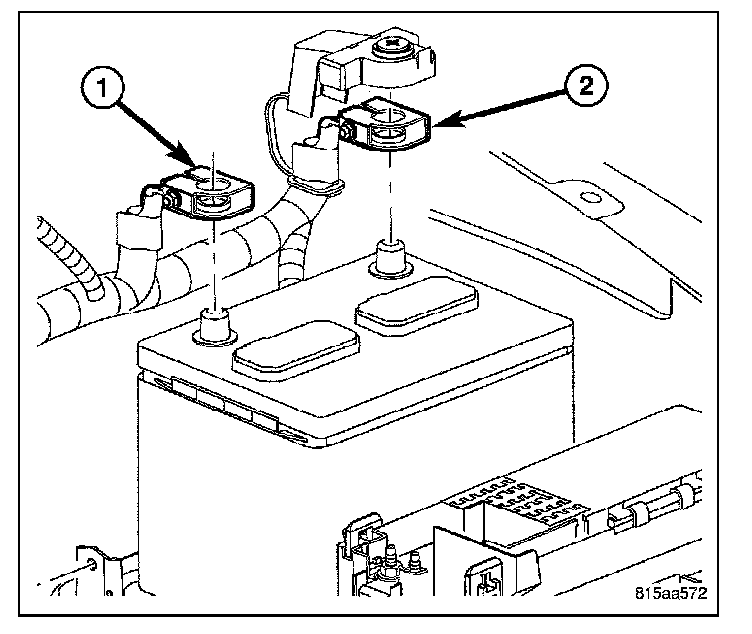 1
2
815aa572