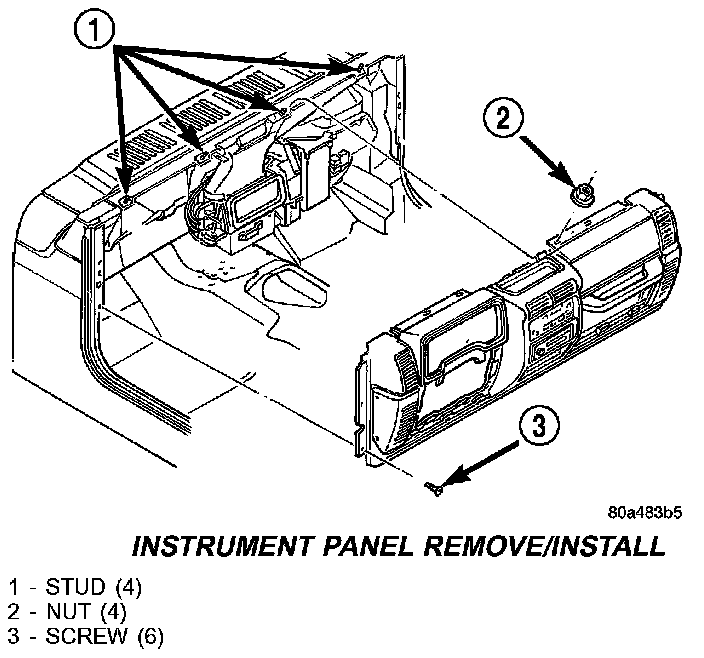 1

2

3

80a483b5

INSTRUMENT PANEL REMOVE/INSTALL

1 - STUD (4)
2 - NUT (4)
3 - SCREW (6)