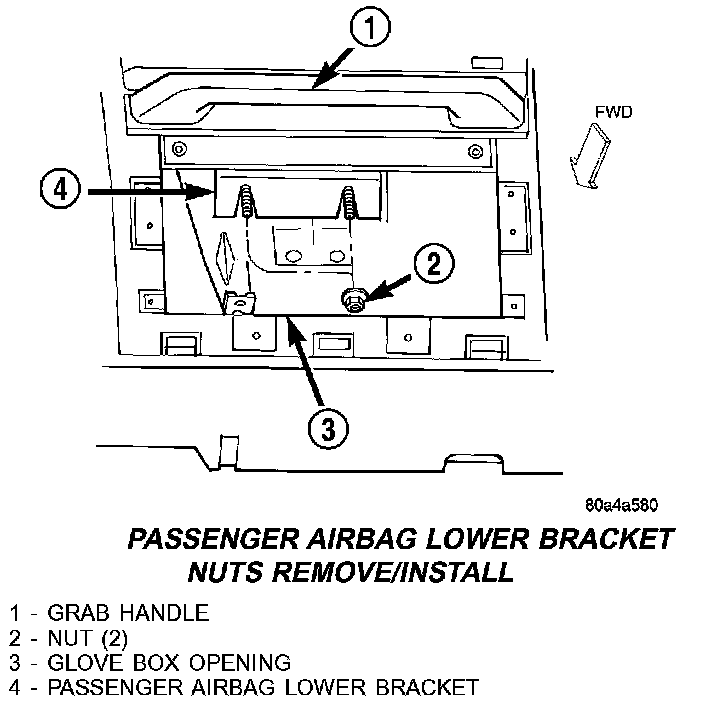 1

FWD

4

2

3

80a4a580

PASSENGER AIRBAG LOWER BRACKET NUTS REMOVE/INSTALL

1 - GRAB HANDLE
2 - NUT (2)
3 - GLOVE BOX OPENING
4 - PASSENGER AIRBAG LOWER BRACKET