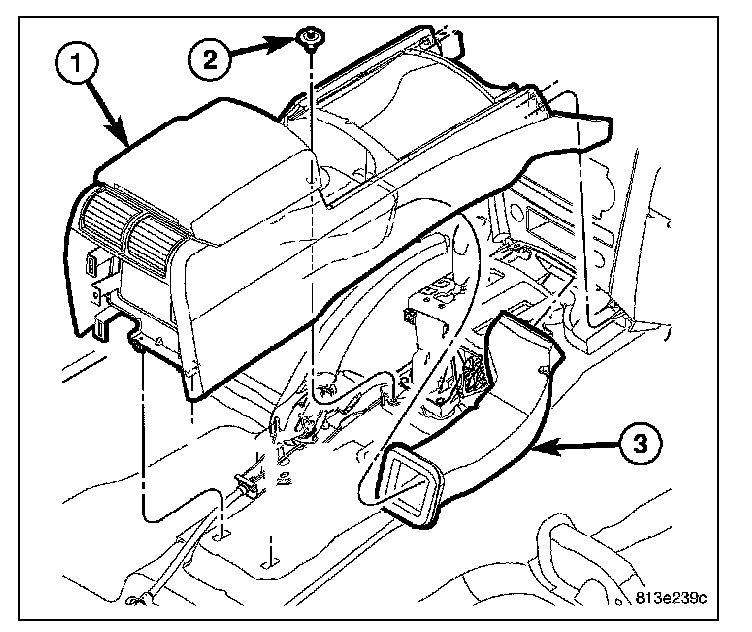 1
2
3
813e239c