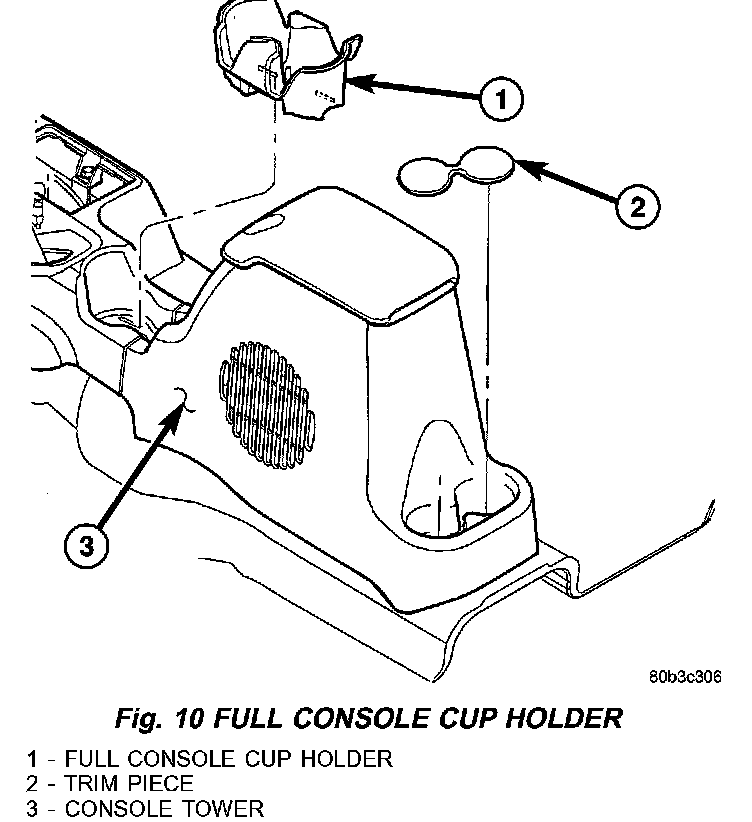 1

2

3

80b3c306

Fig. 10 FULL CONSOLE CUP HOLDER

1 - FULL CONSOLE CUP HOLDER
2 - TRIM PIECE
3 - CONSOLE TOWER