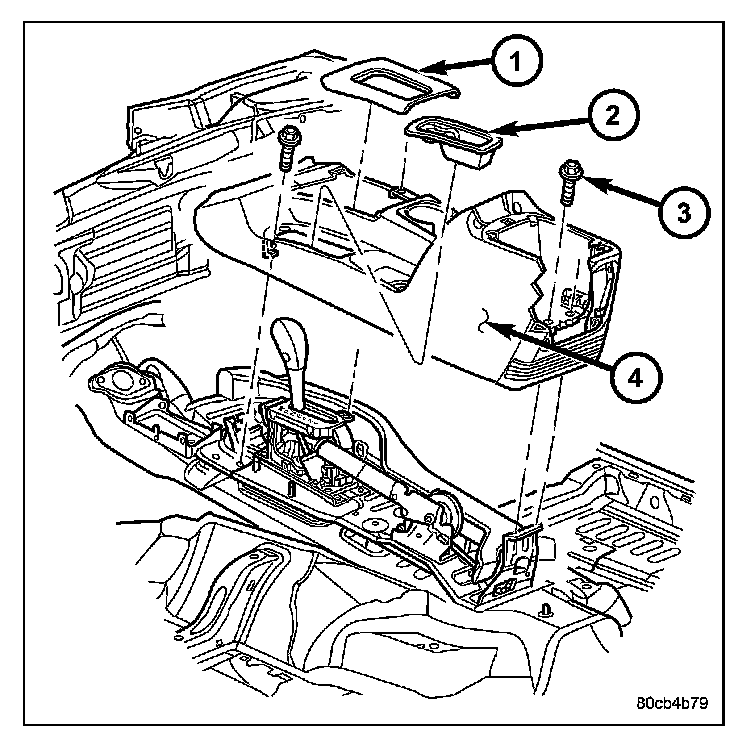 1
2
3
4
80cb4b79