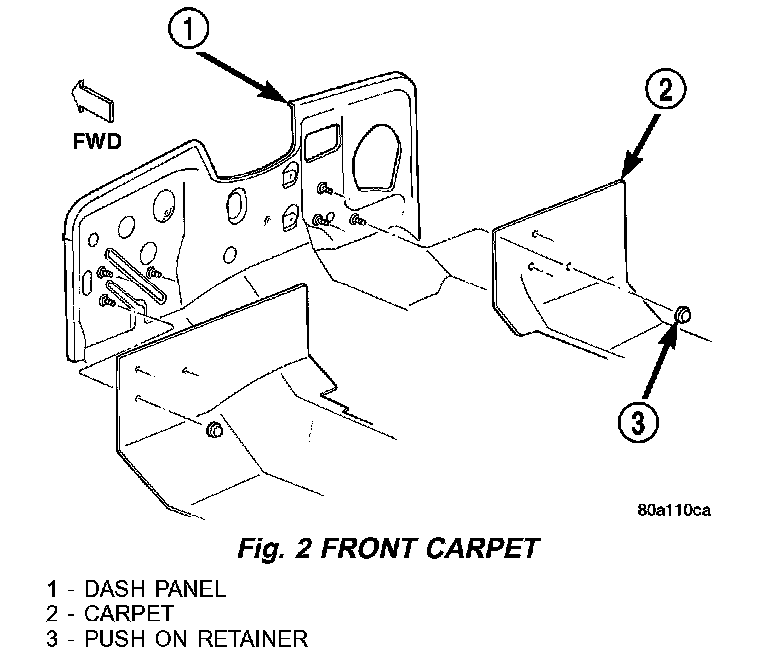 1

FWD

2

3

80a110ca

Fig. 2 FRONT CARPET

1 - DASH PANEL
2 - CARPET
3 - PUSH ON RETAINER