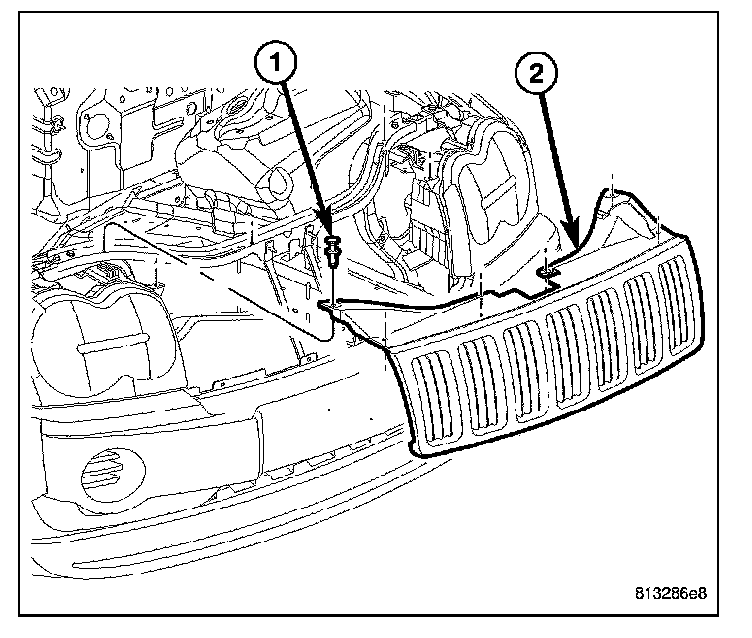 1
2
813286e8