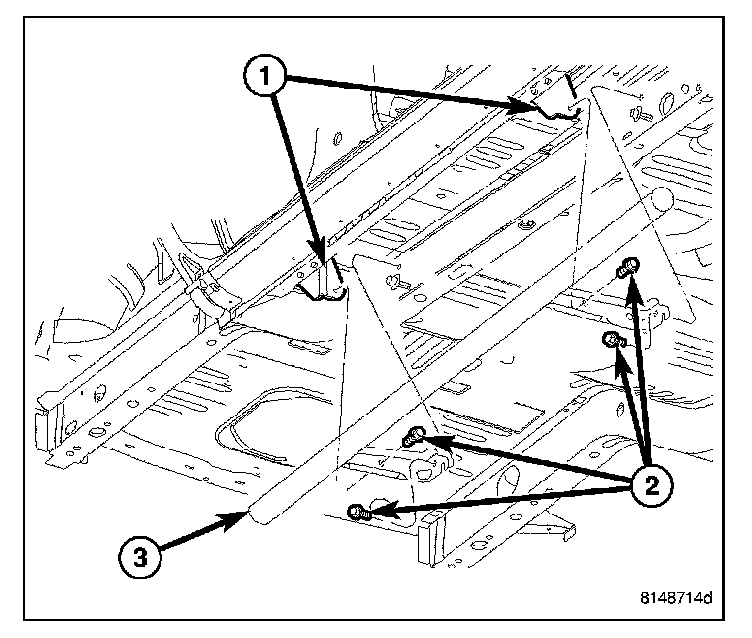 1
2
3
8148714d