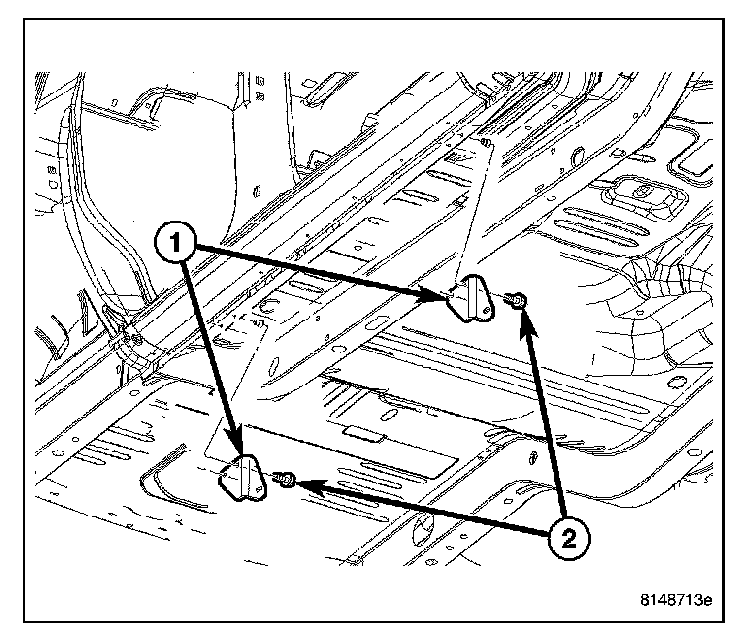 1

2

8148713e