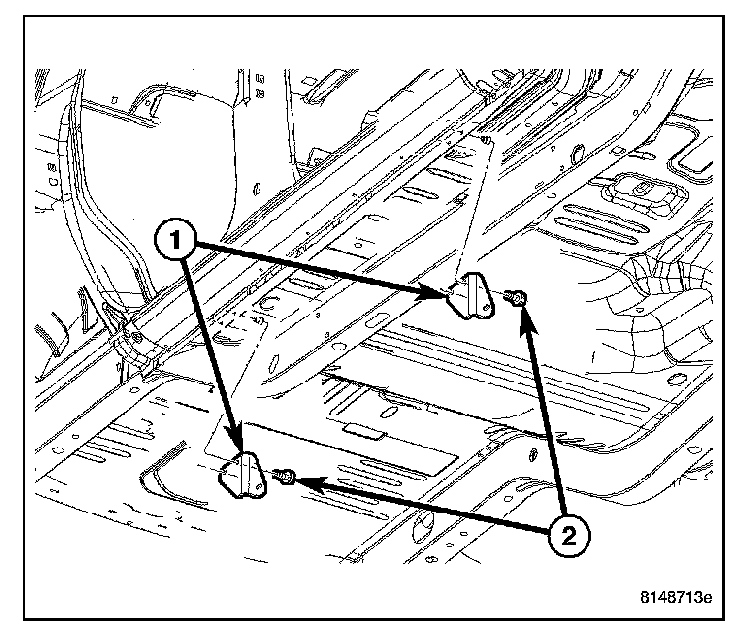 1
2
8148713e