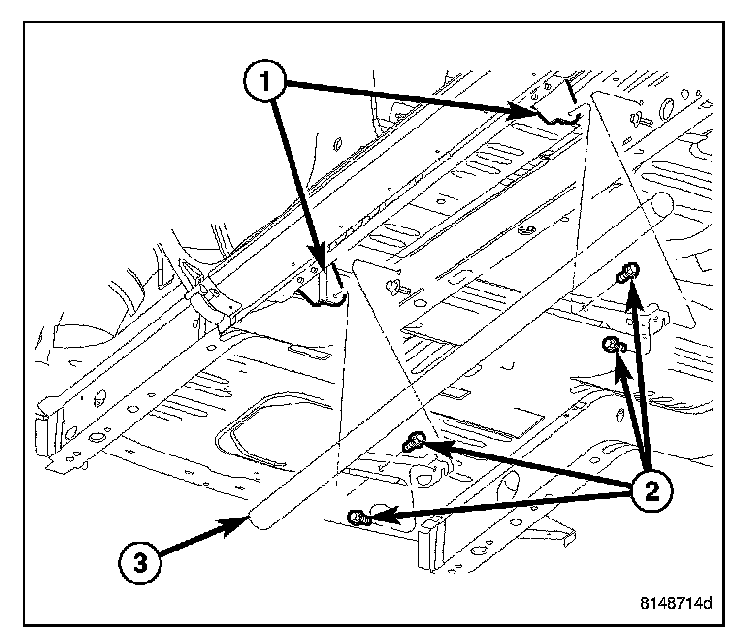 1

2

3

8148714d