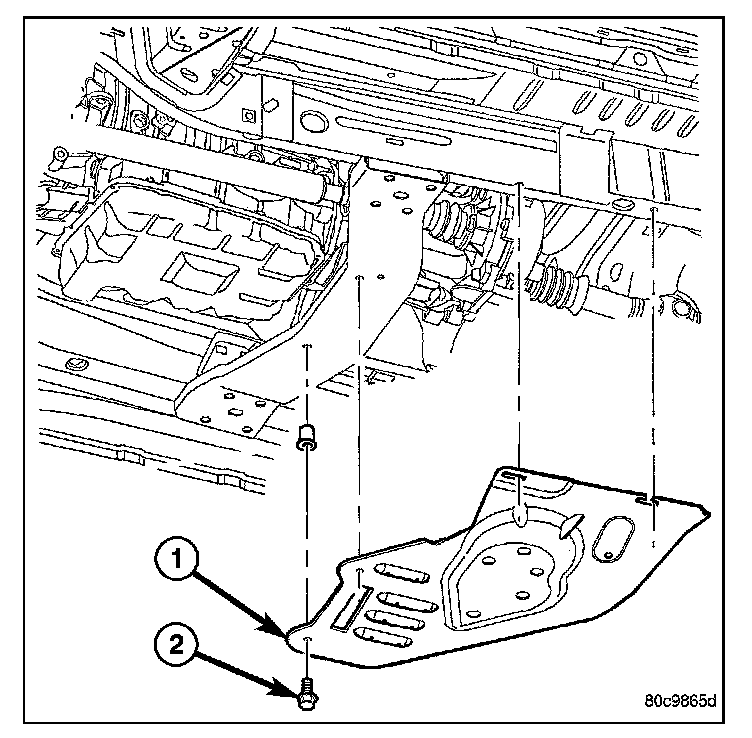 1
2
80c9865d