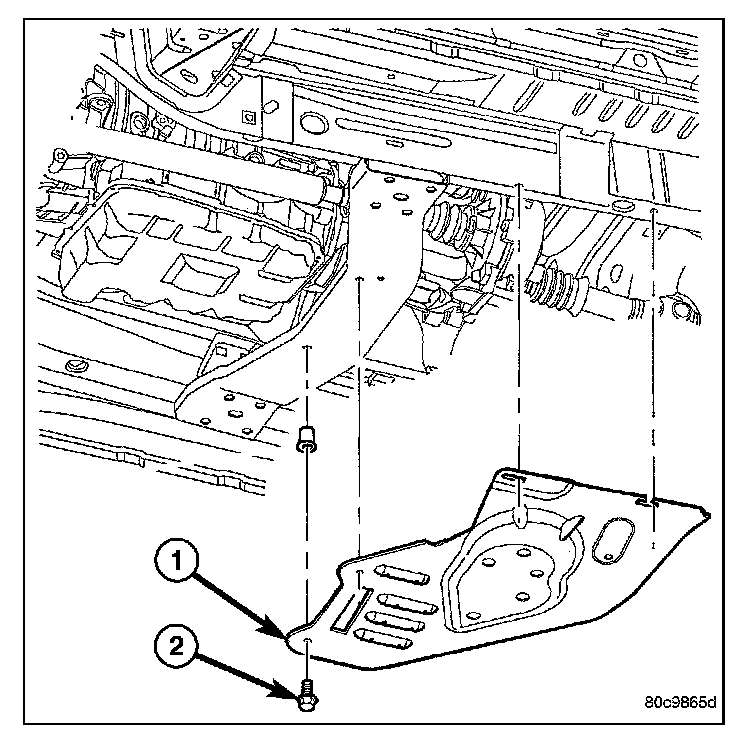 1
2
80c9865d