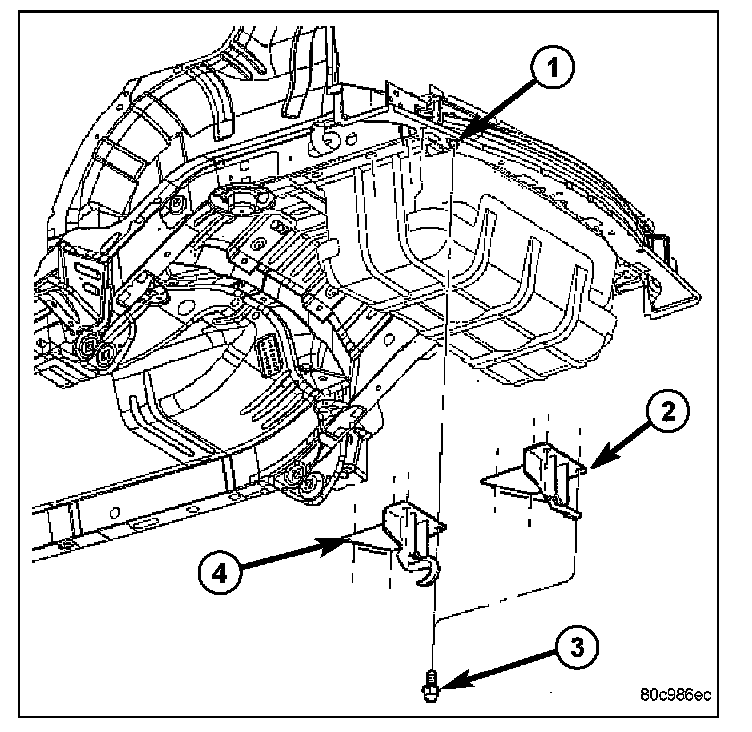 1
2
4
3
80c986ec