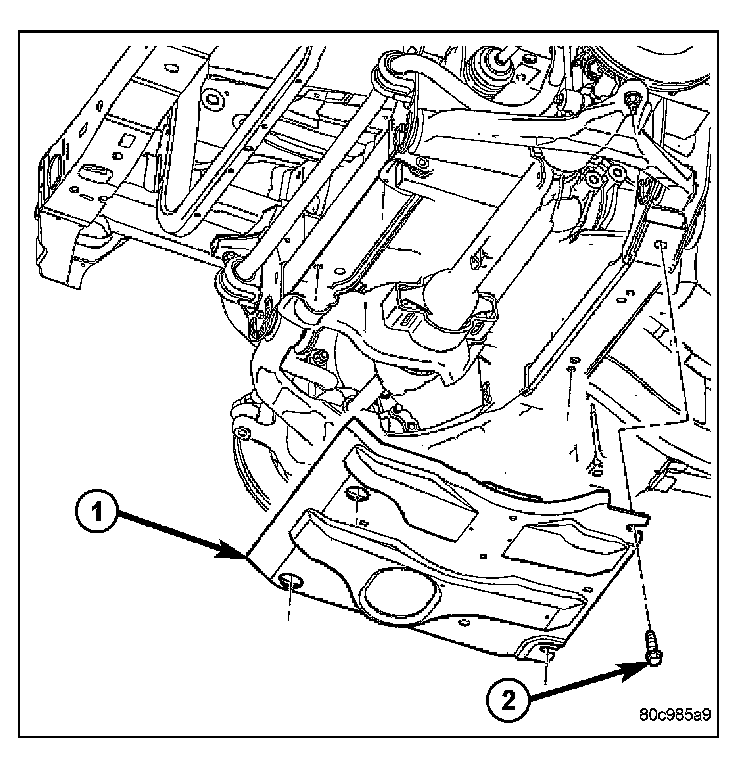 1
2
80c985a9