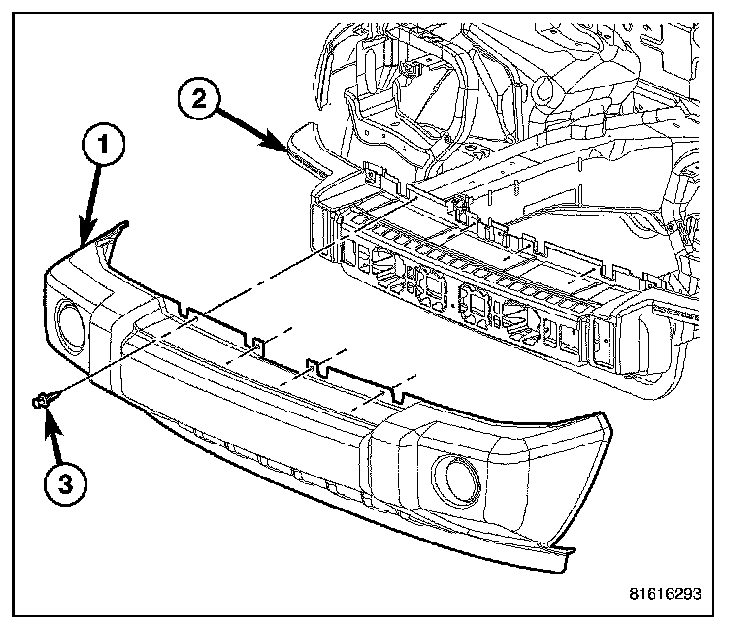 2
1
3
81616293