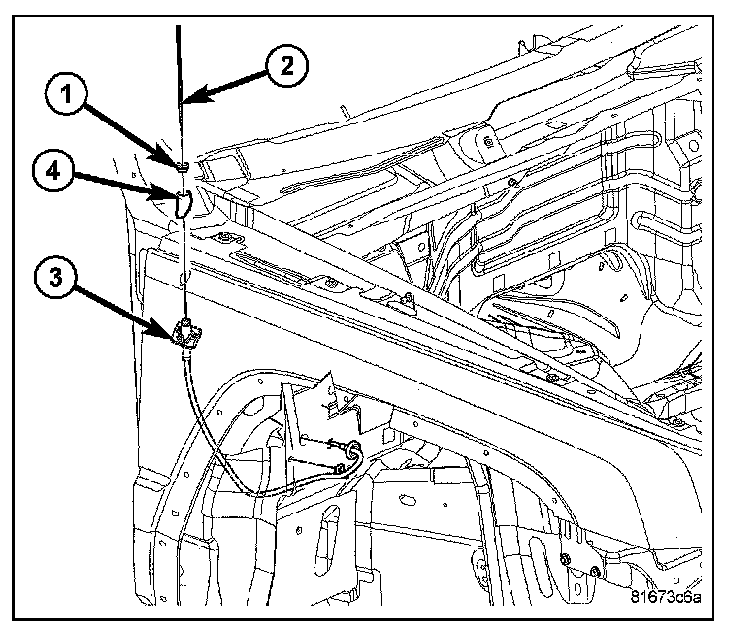 2
1
4
3
81673c6a