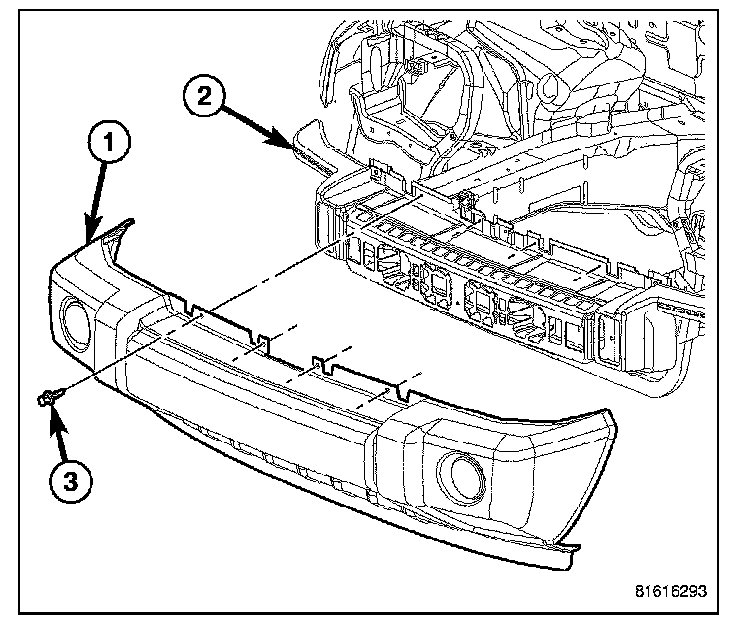 2

1

3

81616293