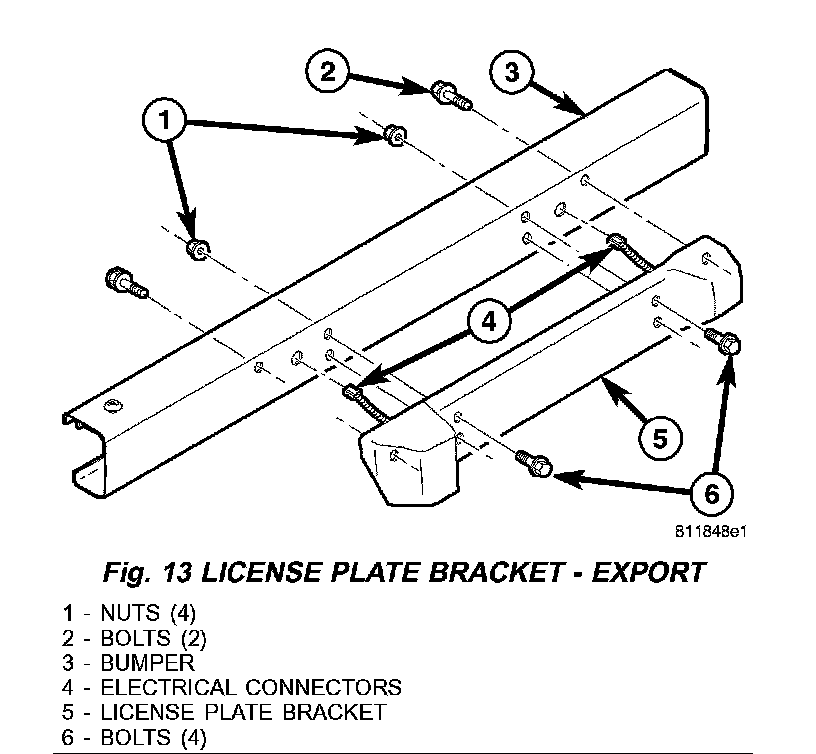 2
3
1
4
5
6
811848e1

Fig. 13 LICENSE PLATE BRACKET - EXPORT

1 - NUTS (4)
2 - BOLTS (2)
3 - BUMPER
4 - ELECTRICAL CONNECTORS
5 - LICENSE PLATE BRACKET
6 - BOLTS (4)